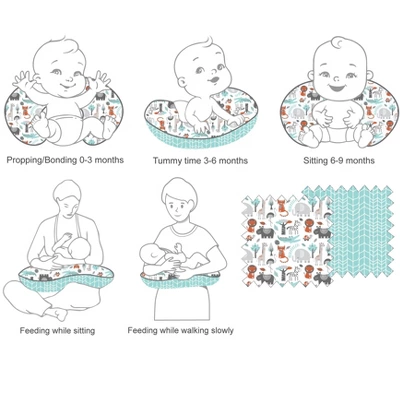 Propping/Bonding 0-3 months

Tummy time 3-6 months

Sitting 6-9 months

Feeding while sitting

Feeding while walking slowly