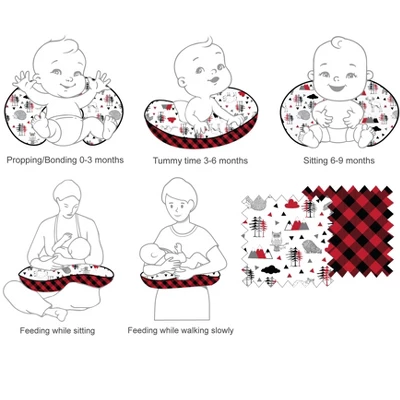 Propping/Bonding 0-3 months

Tummy time 3-6 months

Sitting 6-9 months

Feeding while sitting

Feeding while walking slowly